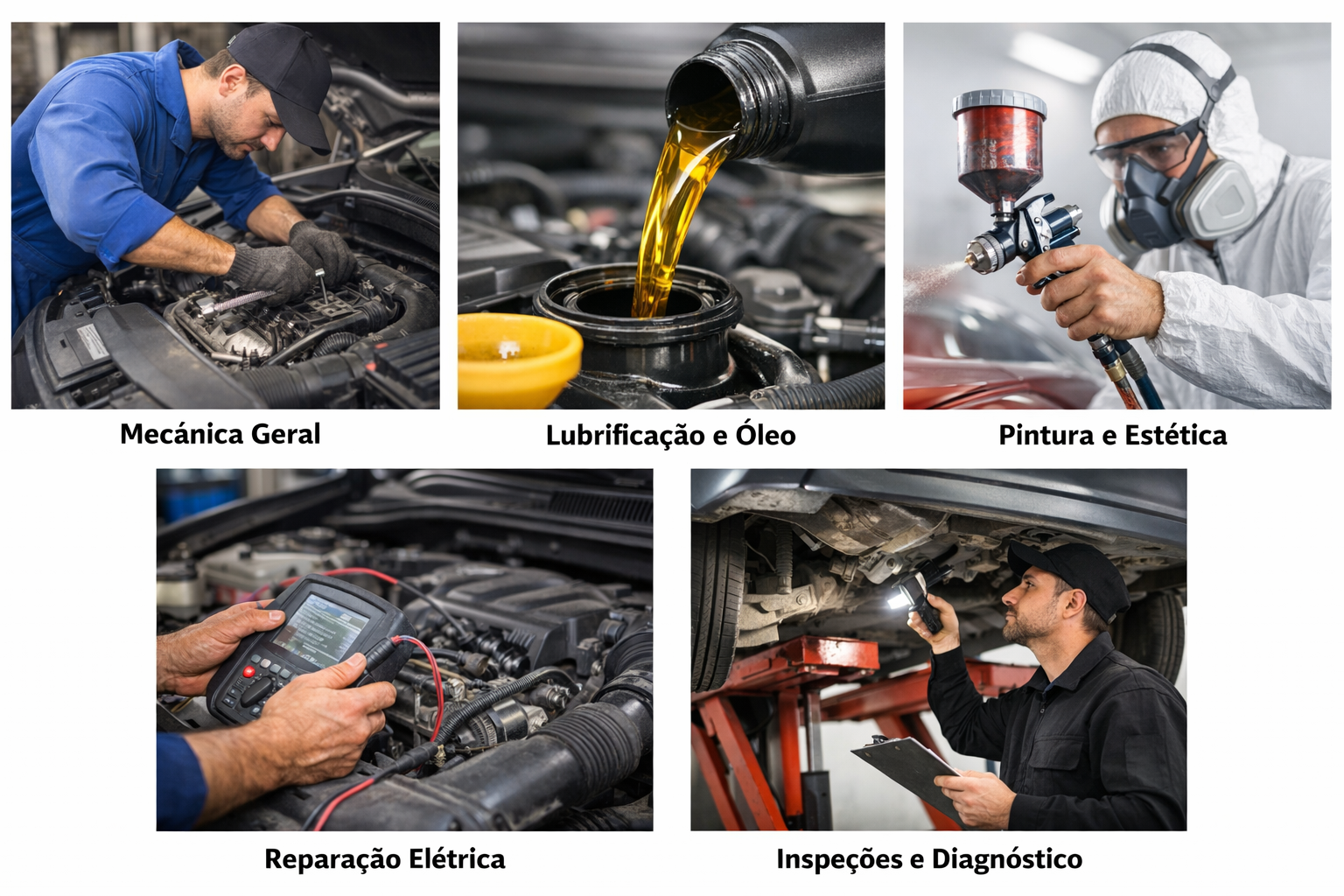 Mecánica Geral

Lubrificação e Óleo

Pintura e Estética

Reparação Elétrica

Inspeções e Diagnóstico